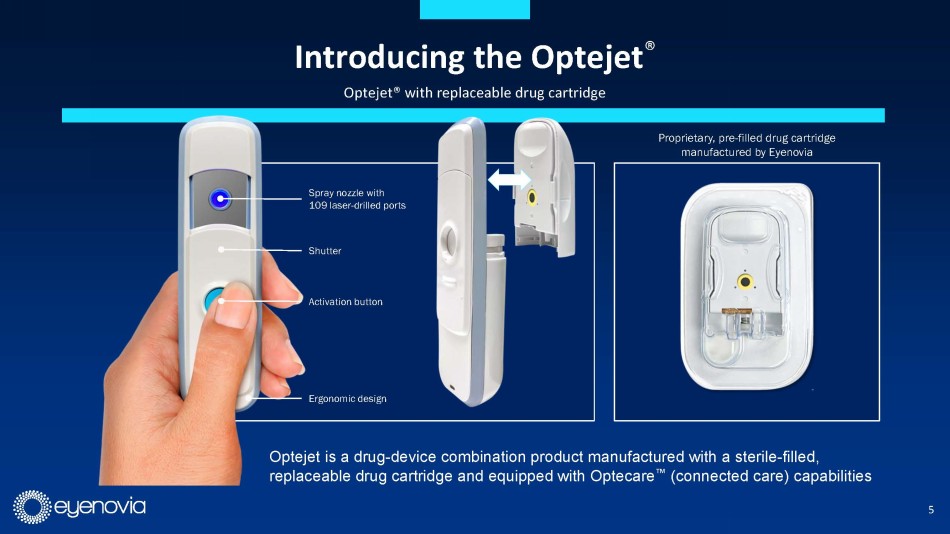 Introducing the Optejet®

Optejet® with replaceable drug cartridge

Spray nozzle with 109 laser-drilled ports

Shutter

Activation button

Ergonomic design

Proprietary, pre-filled drug cartridge manufactured by Eyenovia

Optejet is a drug-device combination product manufactured with a sterile-filled, replaceable drug cartridge and equipped with Optecare™ (connected care) capabilities

eyenovia

5