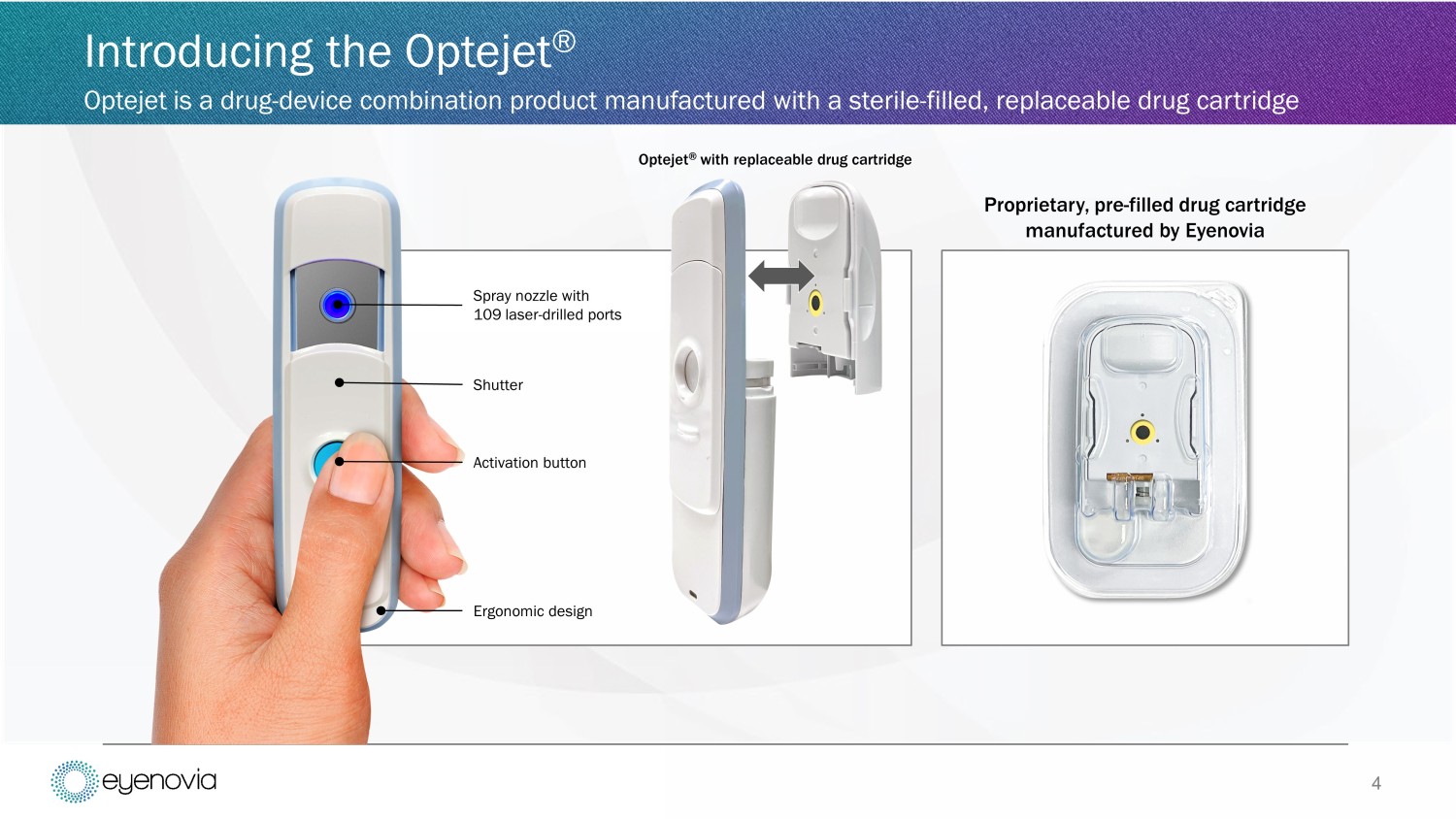 Introducing the Optejet®

Optejet is a drug-device combination product manufactured with a sterile-filled, replaceable drug cartridge

Optejet® with replaceable drug cartridge

Spray nozzle with 109 laser-drilled ports

Shutter

Activation button

Ergonomic design

Proprietary, pre-filled drug cartridge manufactured by Eyenovia

eyenovia

4